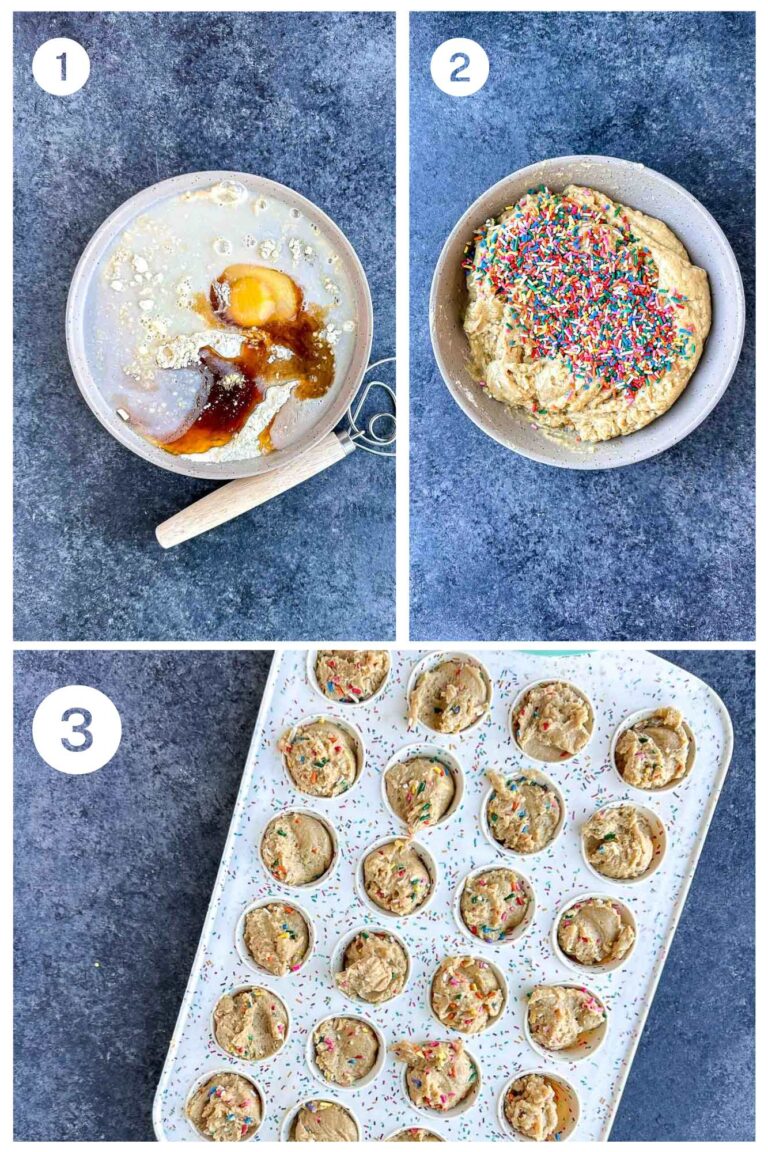 1

2

3